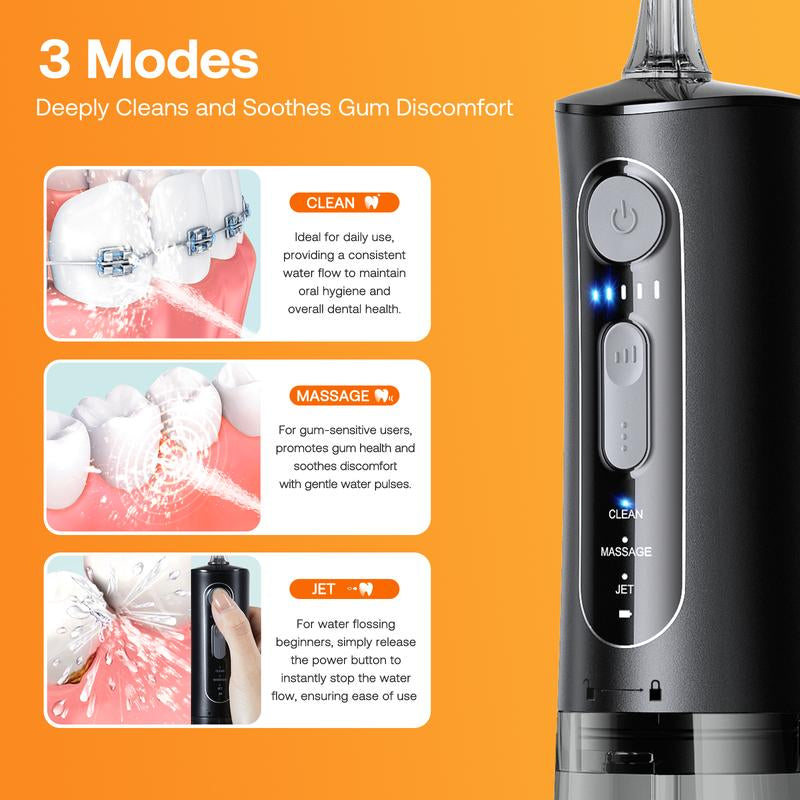 3 Modes

Deeply Cleans and Soothes Gum Discomfort

CLEAN

Ideal for daily use, providing a consistent water flow to maintain oral hygiene and overall dental health.

MASSAGE

For gum-sensitive users, promotes gum health and soothes discomfort with gentle water pulses.

JET

For water flossing beginners, simply release the power button to instantly stop the water flow, ensuring ease of use

CLEAN

MASSAGE

JET